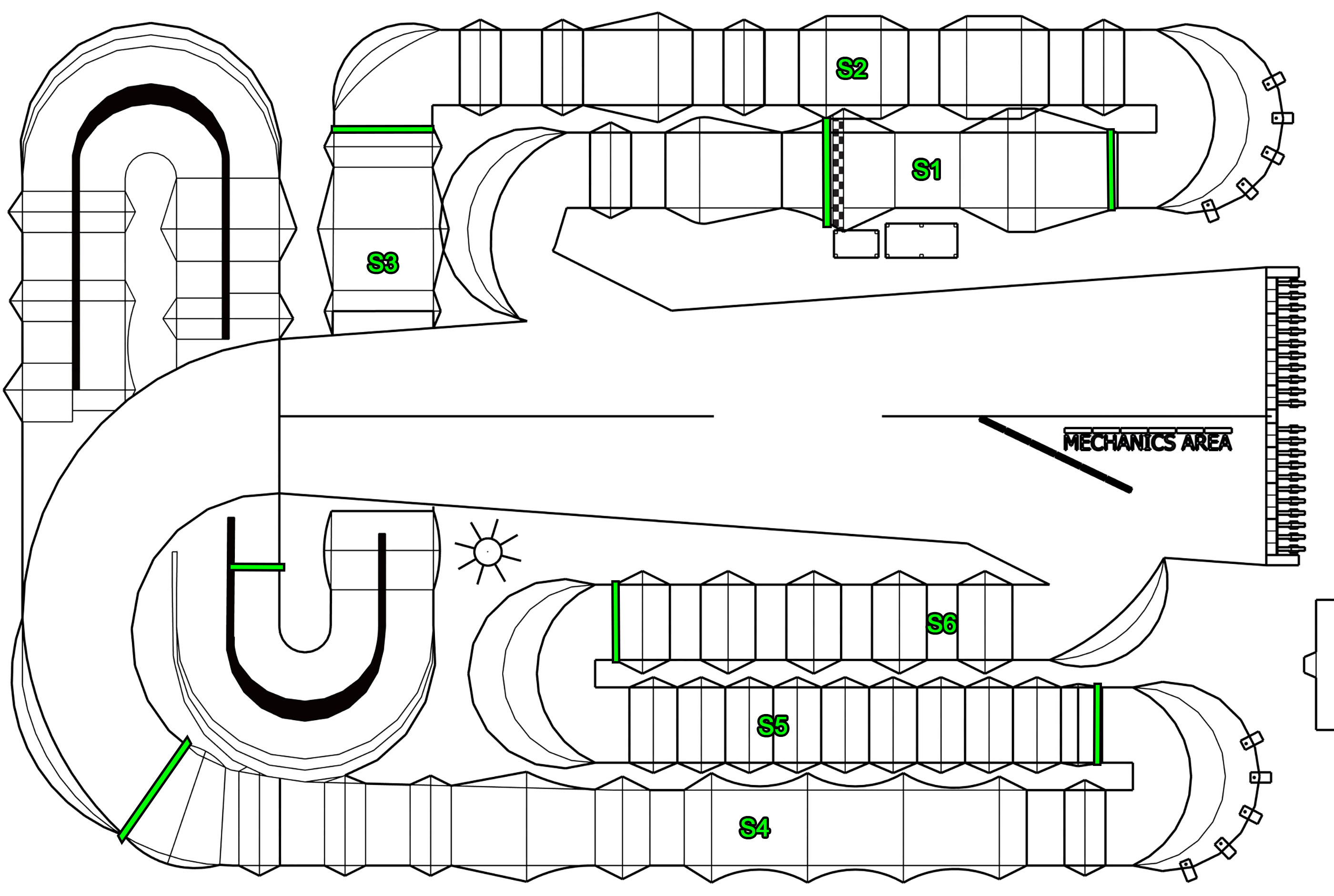 S2
S1
S3
MECHANICS AREA
S6
S5
S4