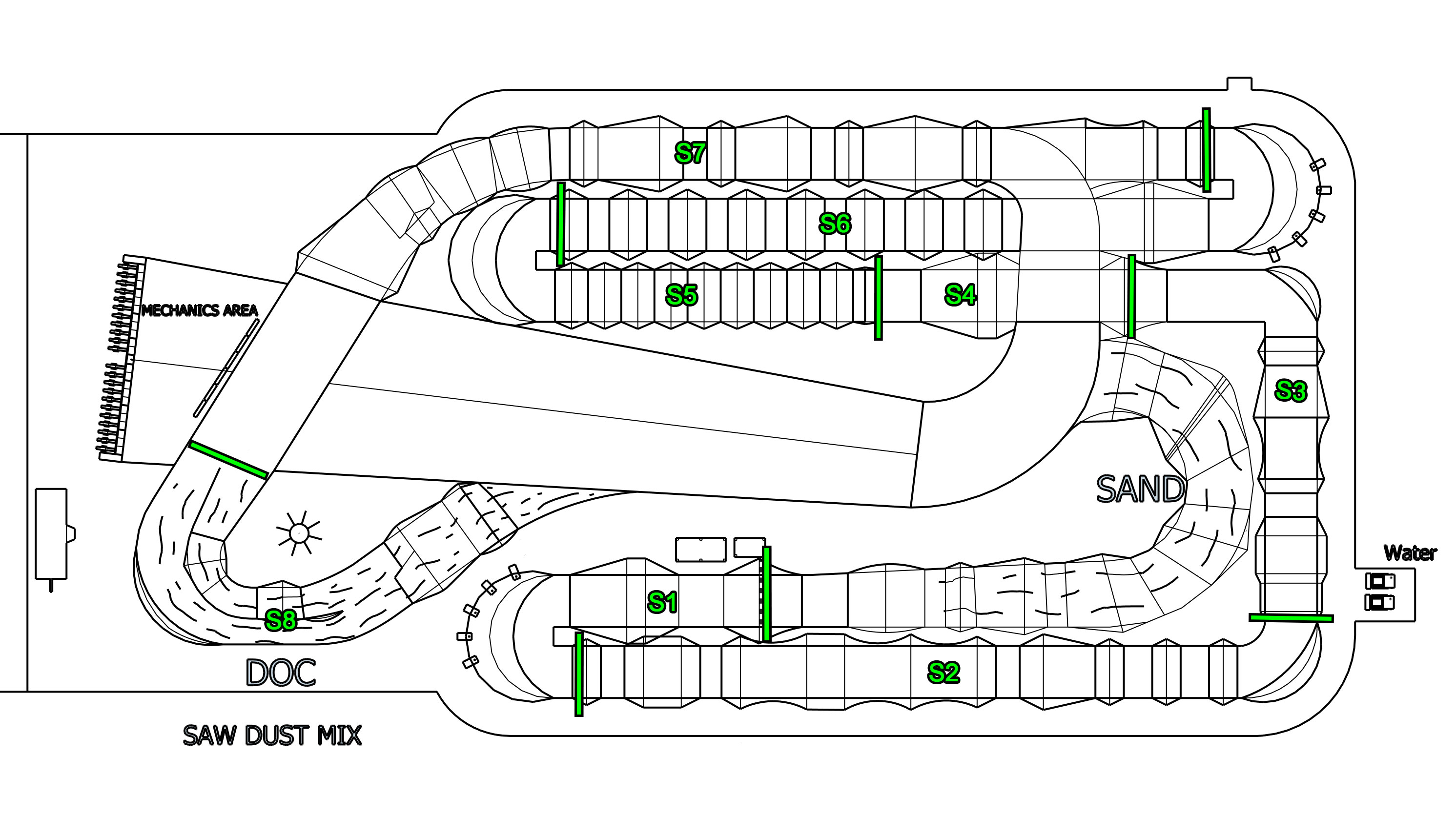 S7

S6

MECHANICS AREA

S5

S4

S3

SAND

Water

S1

S8

S2

DOC

SAW DUST MIX